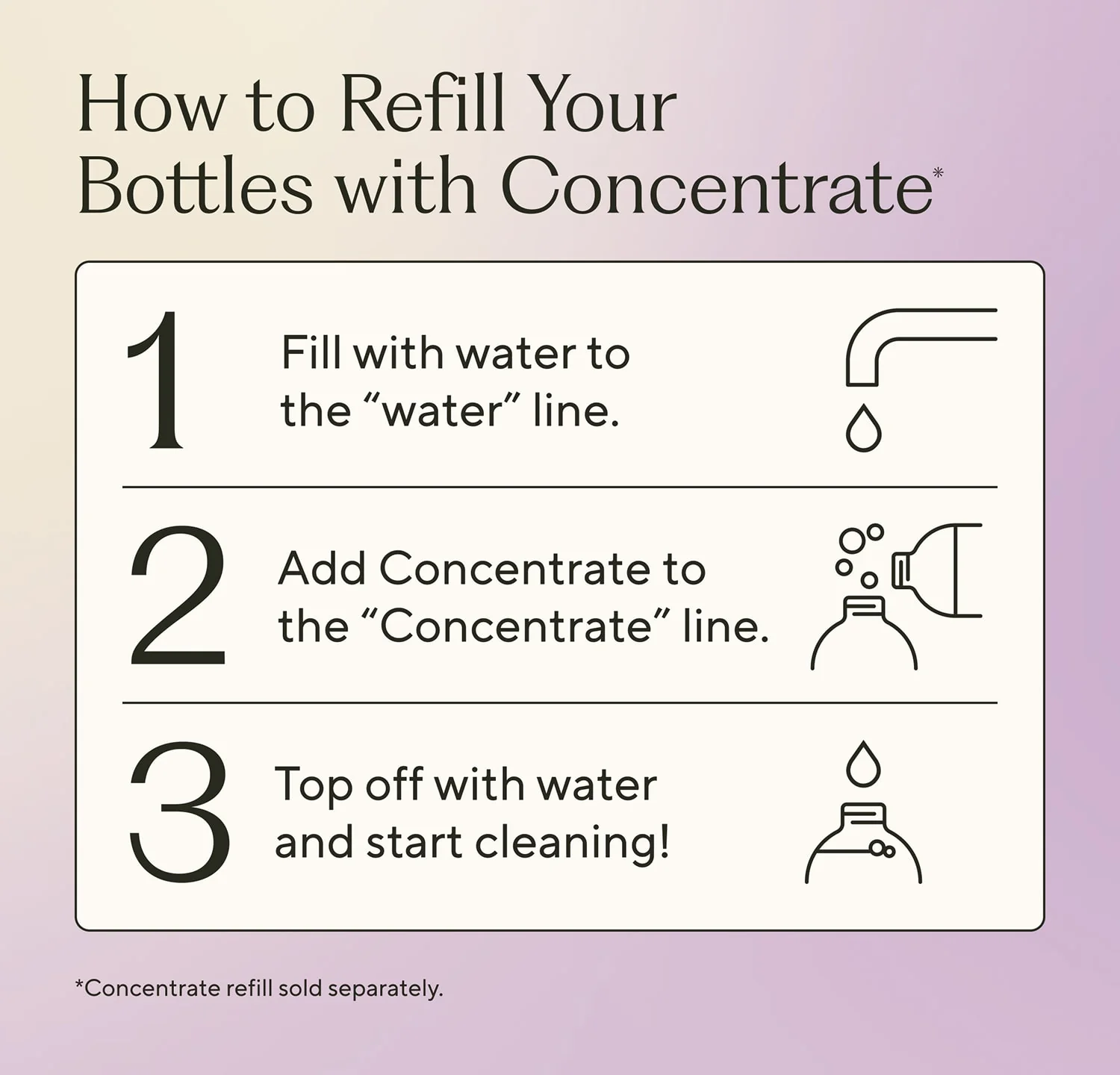 How to Refill Your Bottles with Concentrate*

1 Fill with water to the “water” line.

2 Add Concentrate to the “Concentrate” line.

3 Top off with water and start cleaning!

*Concentrate refill sold separately.